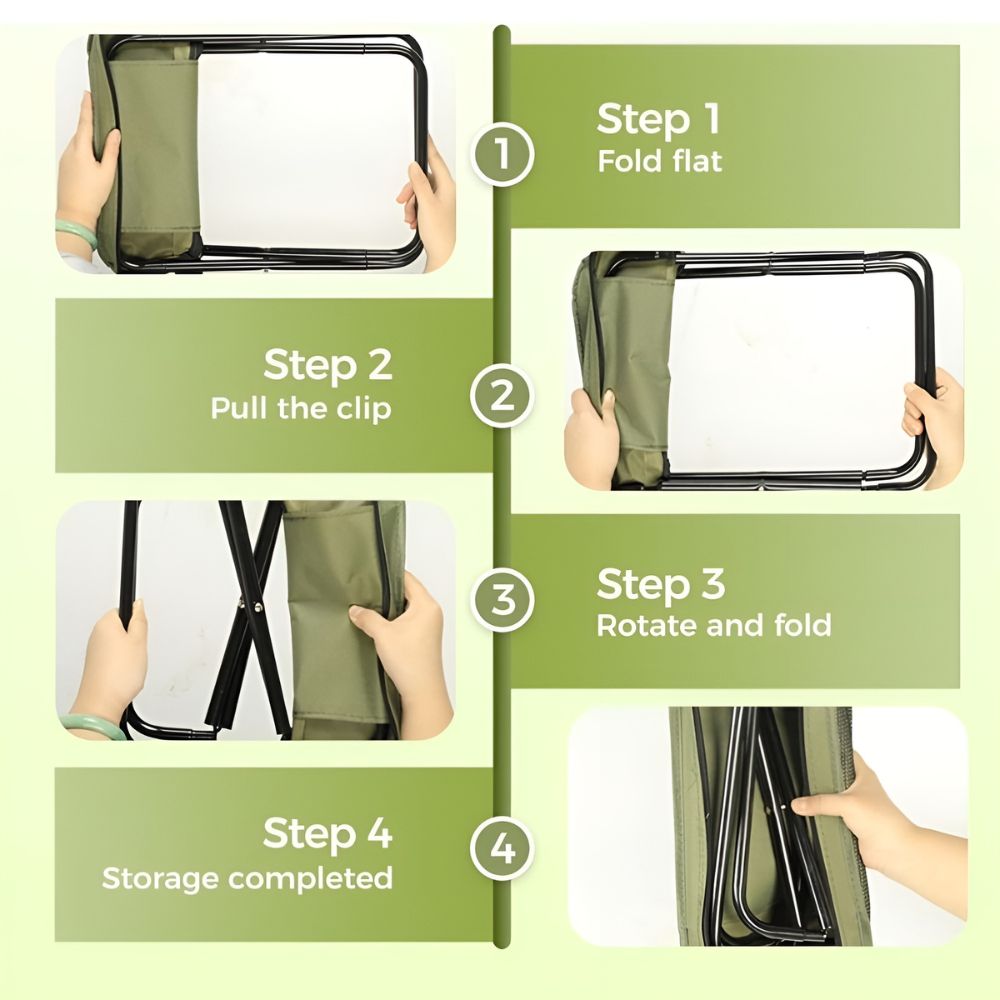 1
Step 1
Fold flat

Step 2
Pull the clip
2

3
Step 3
Rotate and fold

Step 4
Storage completed
4