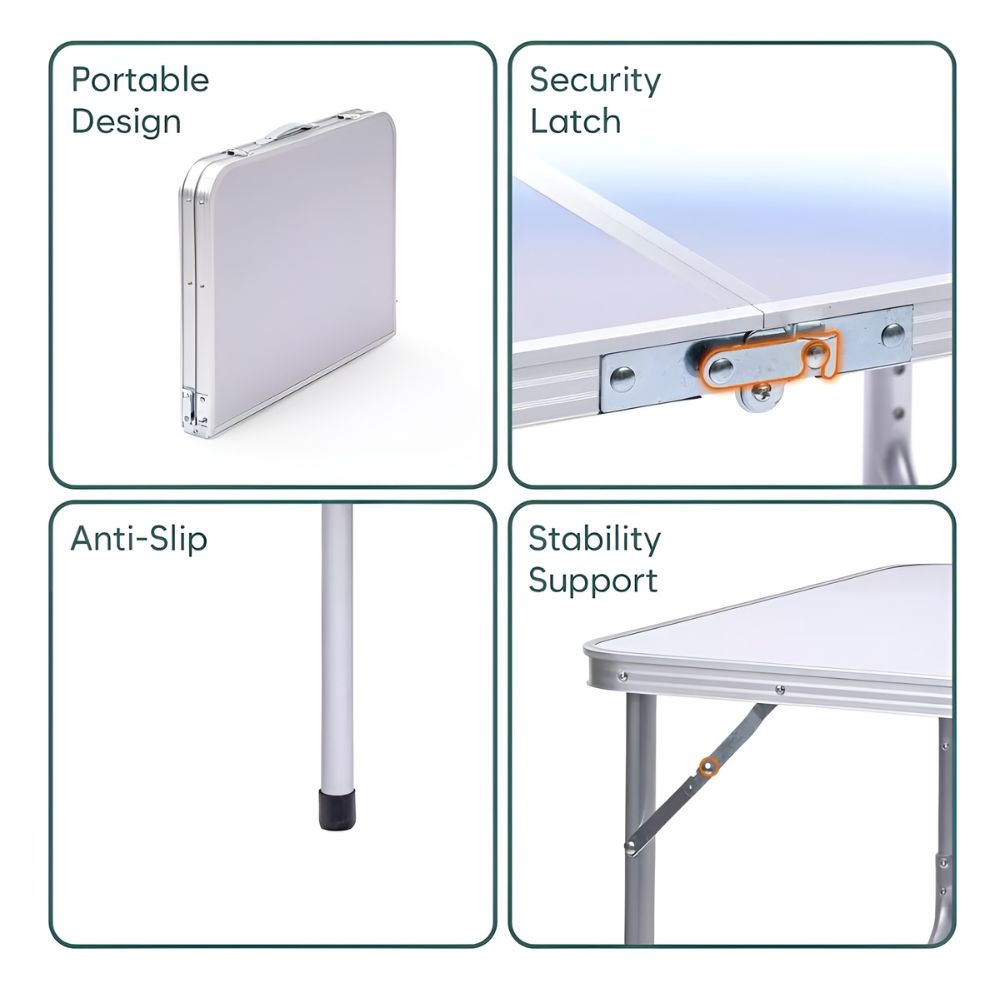 Portable Design

Security Latch

Anti-Slip

Stability Support