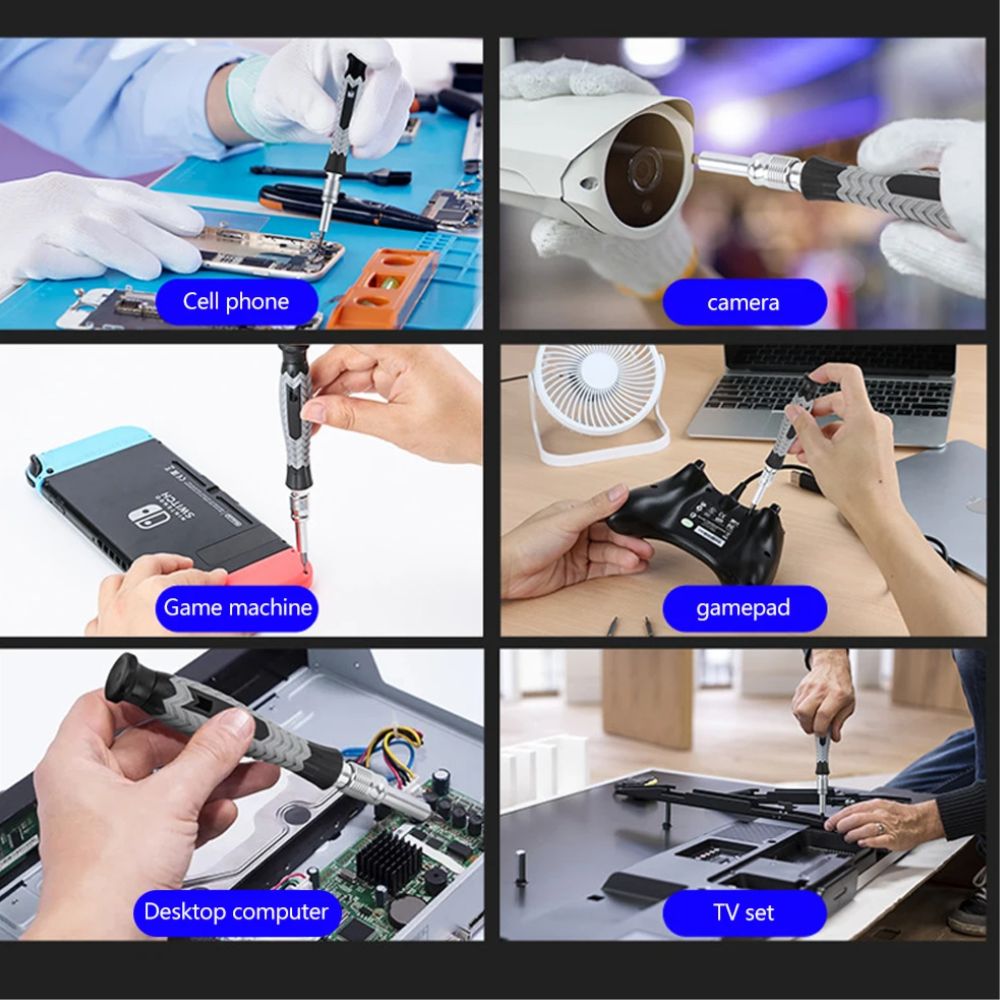 Cell phone

camera

Game machine

gamepad

Desktop computer

TV set