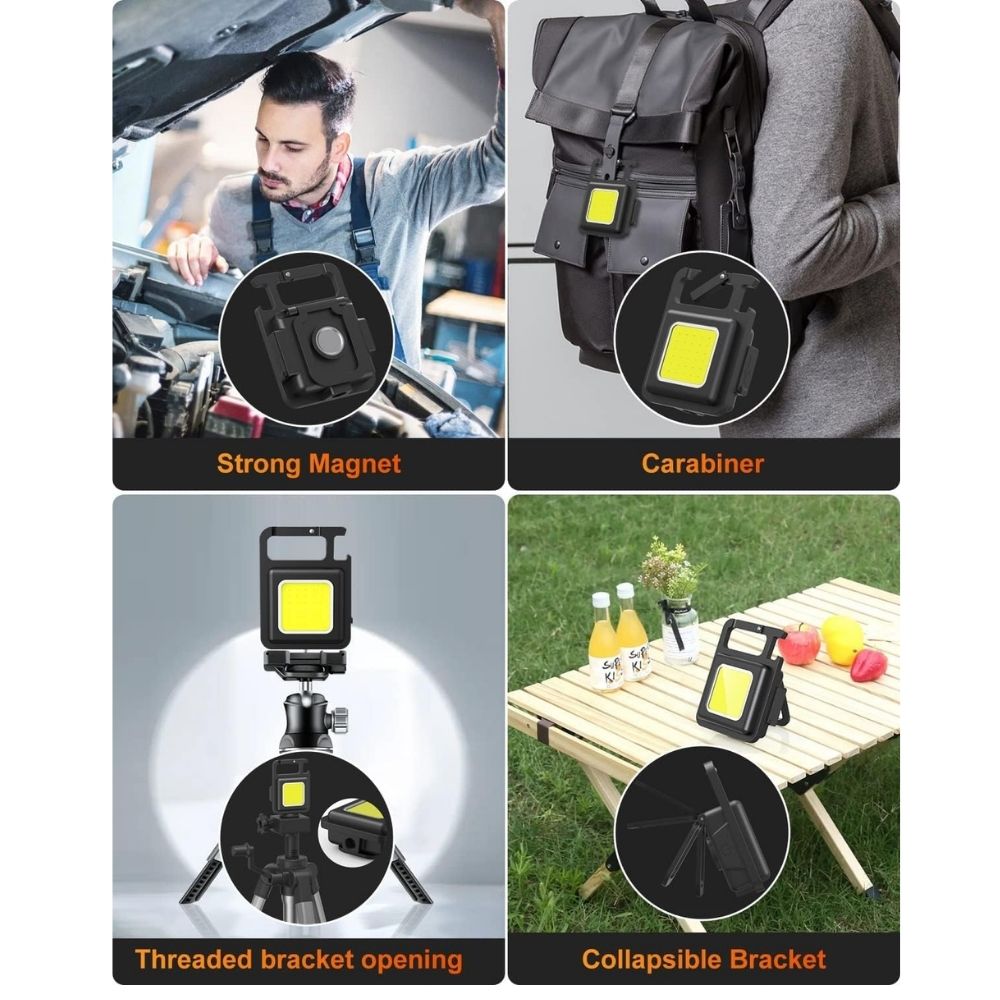 Strong Magnet

Carabiner

Threaded bracket opening

Collapsible Bracket