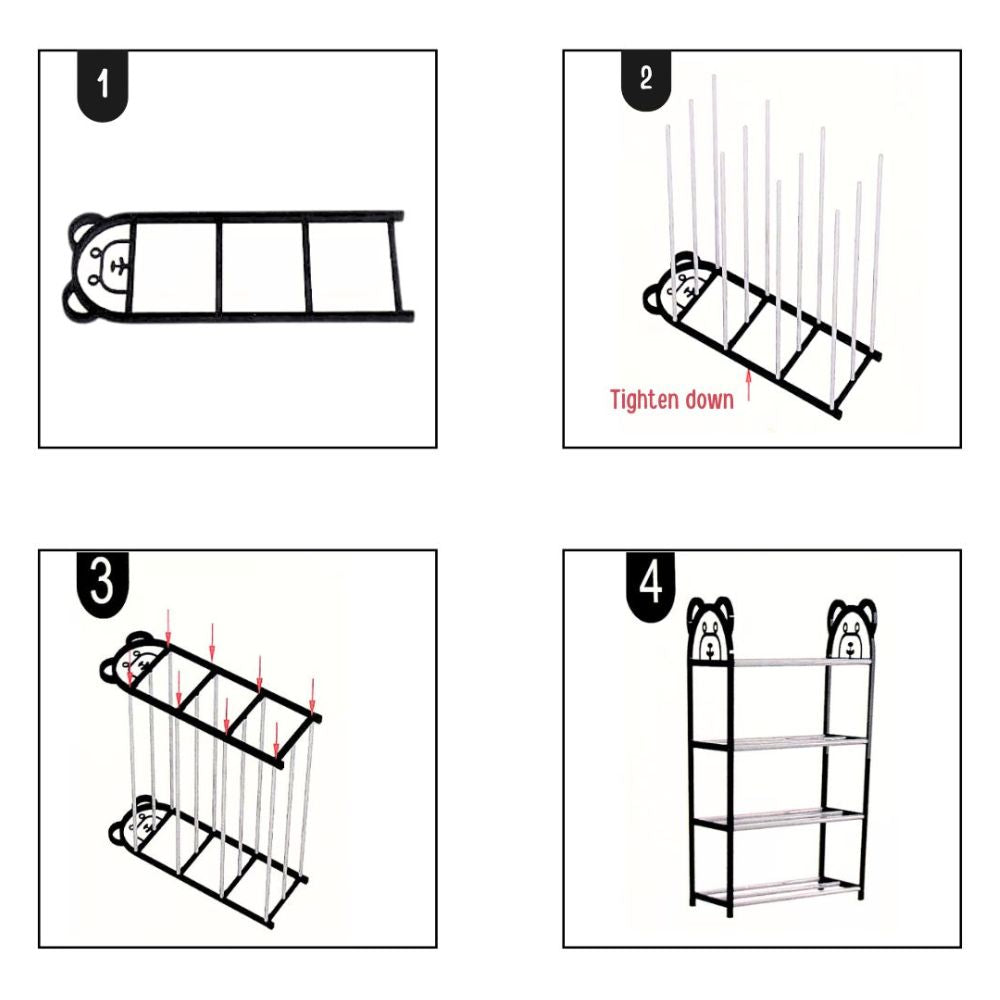 1

2

Tighten down

3

4